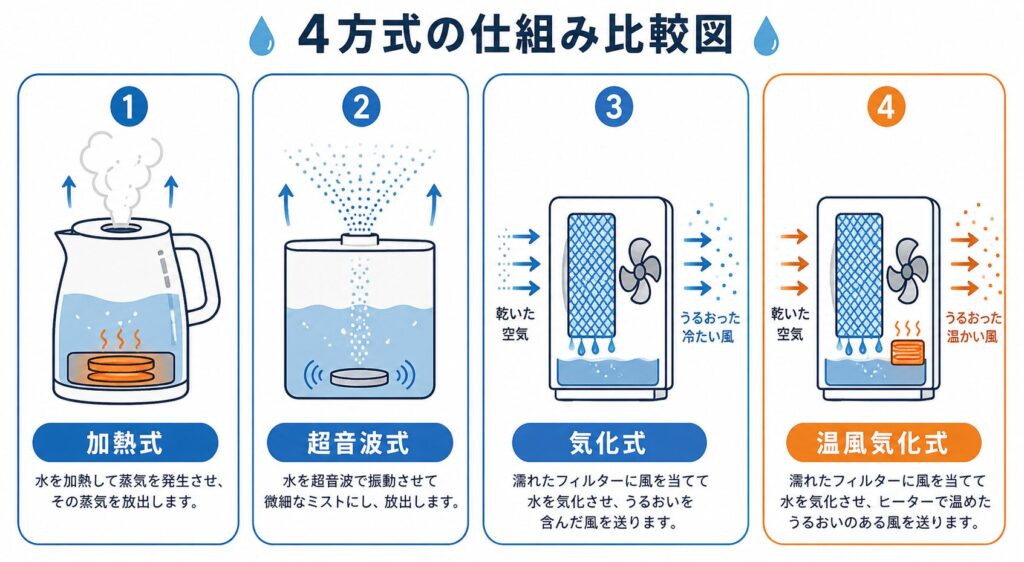 4方式の仕組み比較図

1

加熱式

水を加熱して蒸気を発生させ、その蒸気を放出します。

2

超音波式

水を超音波で振動させて微細なミストにし、放出します。

3

乾いた空気

うるおった冷たい風

気化式

濡れたフィルターに風を当てて水を気化させ、うるおいを含んだ風を送ります。

4

乾いた空気

うるおった温かい風

温風気化式

濡れたフィルターに風を当てて水を気化させ、ヒーターで温めたうるおいのある風を送ります。